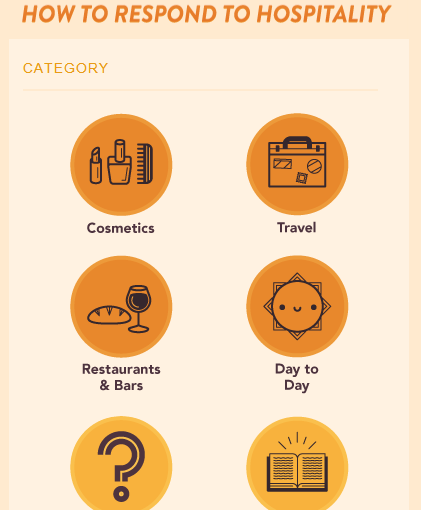 HOW TO RESPOND TO HOSPITALITY

CATEGORY

Cosmetics

Travel

Restaurants
& Bars

Day to
Day